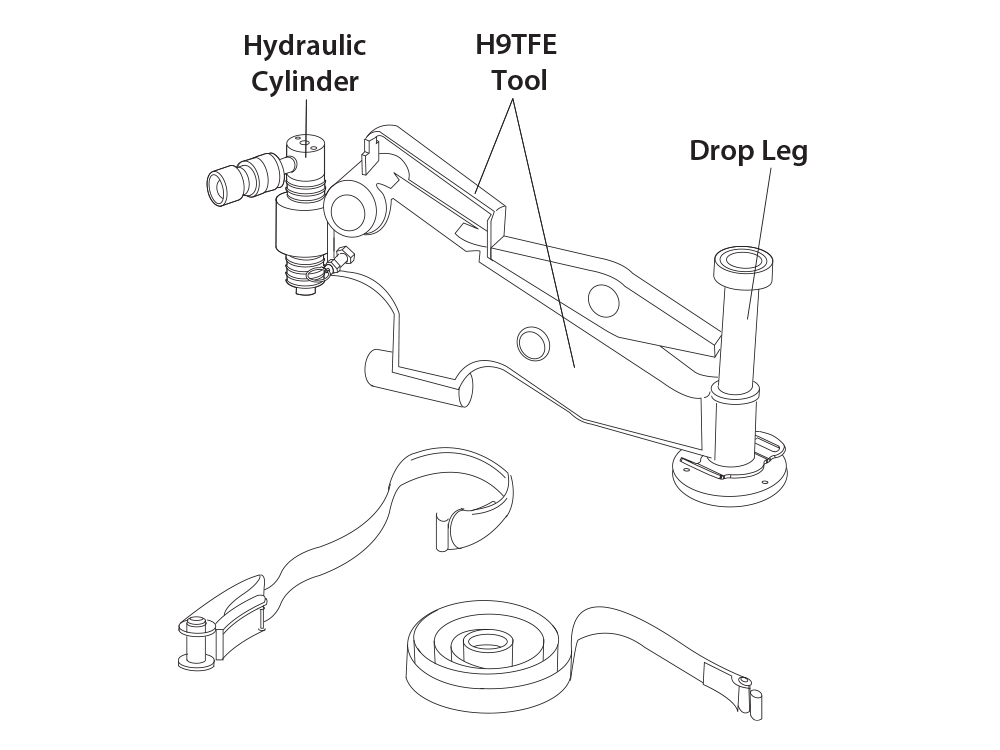 Hydraulic Cylinder

H9TFE Tool

Drop Leg